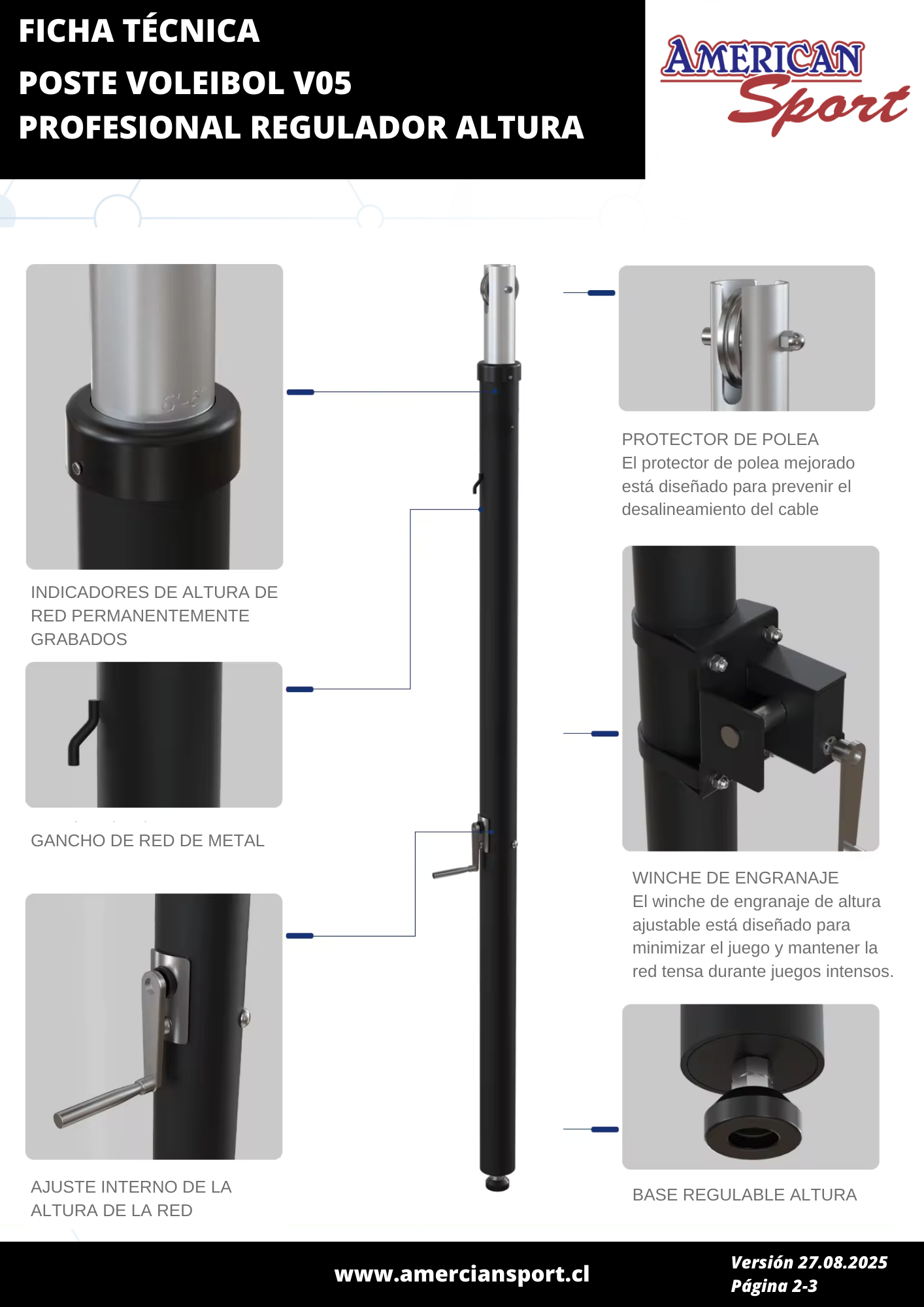 FICHA TÉCNICA
POSTE VOLEIBOL V05
PROFESIONAL REGULADOR ALTURA

AMERICAN Sport

INDICADORES DE ALTURA DE RED PERMANENTEMENTE GRABADOS

GANCHO DE RED DE METAL

AJUSTE INTERNO DE LA ALTURA DE LA RED

PROTECTOR DE POLEA
El protector de polea mejorado está diseñado para prevenir el desalineamiento del cable

WINCHE DE ENGRANAJE
El winche de engranaje de altura ajustable está diseñado para minimizar el juego y mantener la red tensa durante juegos intensos.

BASE REGULABLE ALTURA

www.amerciansport.cl

Versión 27.08.2025
Página 2-3